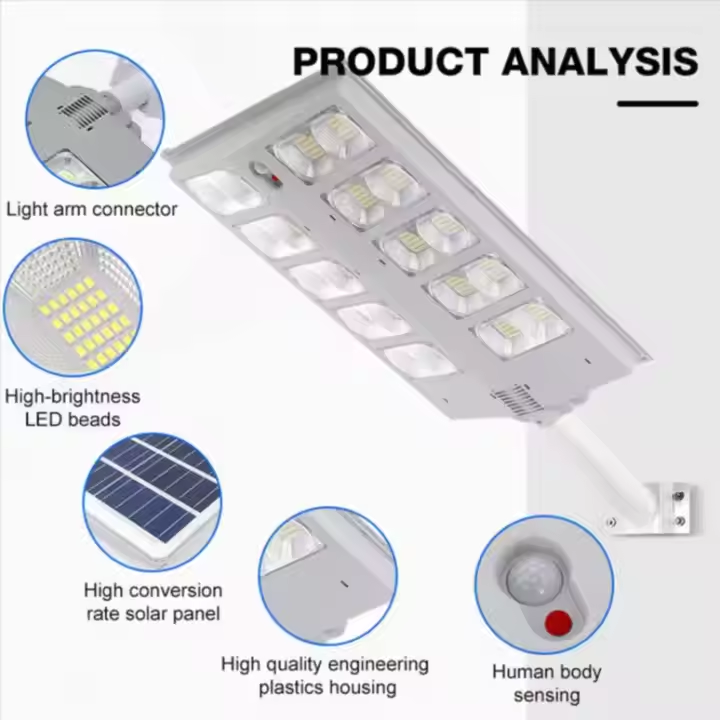 PRODUCT ANALYSIS

Light arm connector

High-brightness LED beads

High conversion rate solar panel

High quality engineering plastics housing

Human body sensing